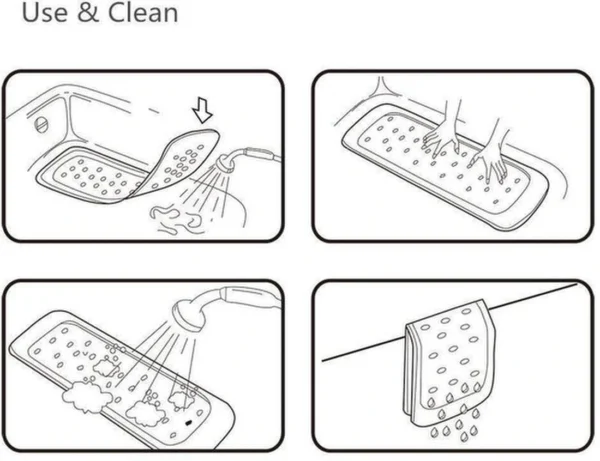 Use & Clean