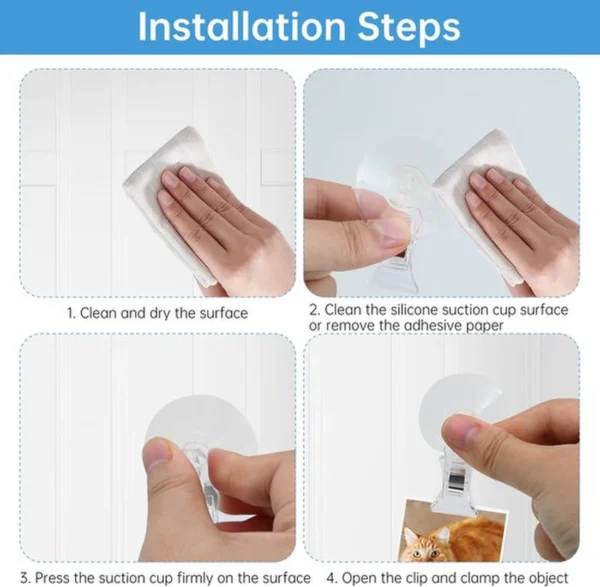 Installation Steps

1. Clean and dry the surface

2. Clean the silicone suction cup surface or remove the adhesive paper

3. Press the suction cup firmly on the surface

4. Open the clip and clamp the object