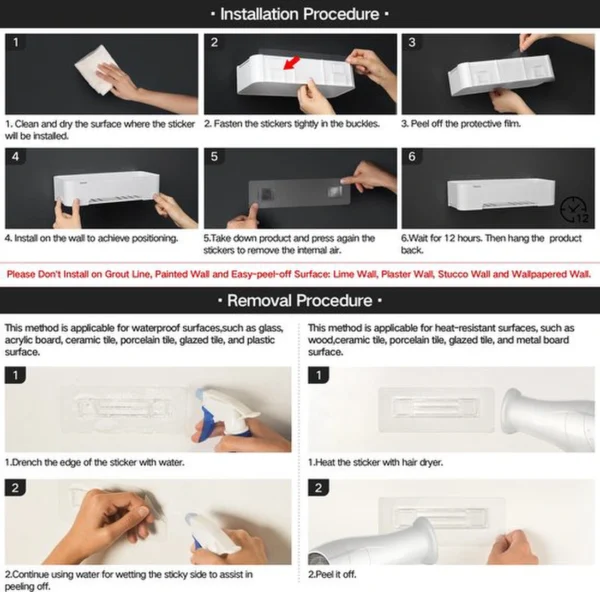 · Installation Procedure ·

1

1. Clean and dry the surface where the sticker will be installed.

2

2. Fasten the stickers tightly in the buckles.

3

3. Peel off the protective film.

4

4. Install on the wall to achieve positioning.

5

5.Take down product and press again the stickers to remove the internal air.

6

12

6.Wait for 12 hours. Then hang the product back.

Please Don't Install on Grout Line, Painted Wall and Easy-peel-off Surface: Lime Wall, Plaster Wall, Stucco Wall and Wallpapered Wall.

· Removal Procedure ·

This method is applicable for waterproof surfaces,such as glass, acrylic board, ceramic tile, porcelain tile, glazed tile, and plastic surface.

1

1.Drench the edge of the sticker with water.

2

2.Continue using water for wetting the sticky side to assist in peeling off.

This method is applicable for heat-resistant surfaces, such as wood,ceramic tile, porcelain tile, glazed tile, and metal board surface.

1

1.Heat the sticker with hair dryer.

2

2.Peel it off.