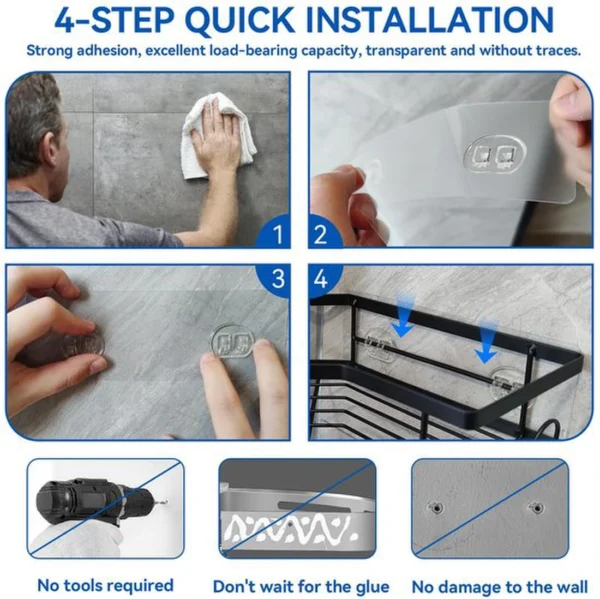 4-STEP QUICK INSTALLATION

Strong adhesion, excellent load-bearing capacity, transparent and without traces.

1

2

3

4

No tools required

Don't wait for the glue

No damage to the wall