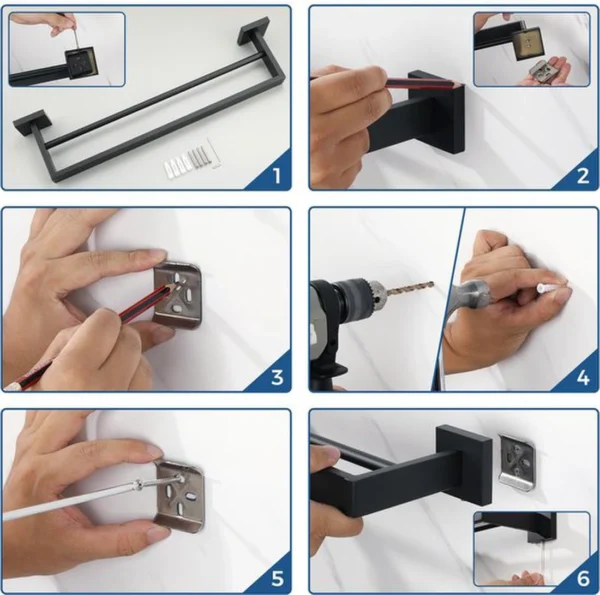 1

2

3

4

5

6