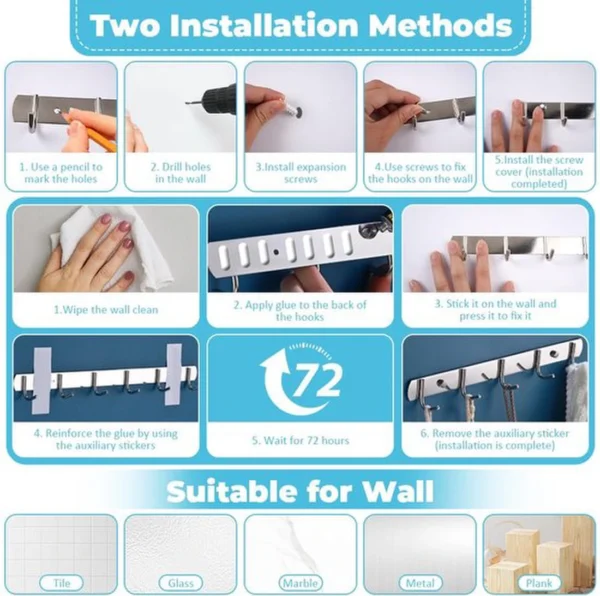 Two Installation Methods

1. Use a pencil to mark the holes

2. Drill holes in the wall

3.Install expansion screws

4.Use screws to fix the hooks on the wall

5.Install the screw cover (installation completed)

1.Wipe the wall clean

2. Apply glue to the back of the hooks

3. Stick it on the wall and press it to fix it

4. Reinforce the glue by using the auxiliary stickers

72

5. Wait for 72 hours

6. Remove the auxiliary sticker (installation is complete)

Suitable for Wall

Tile

Glass

Marble

Metal

Plank