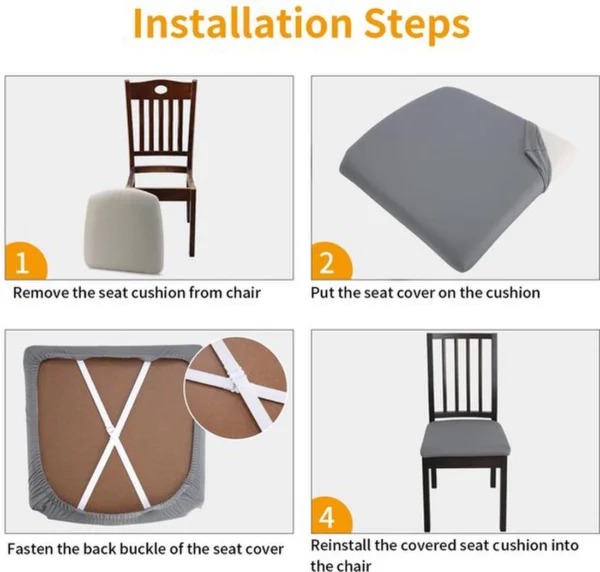 Installation Steps

1

Remove the seat cushion from chair

2

Put the seat cover on the cushion

Fasten the back buckle of the seat cover

4

Reinstall the covered seat cushion into the chair