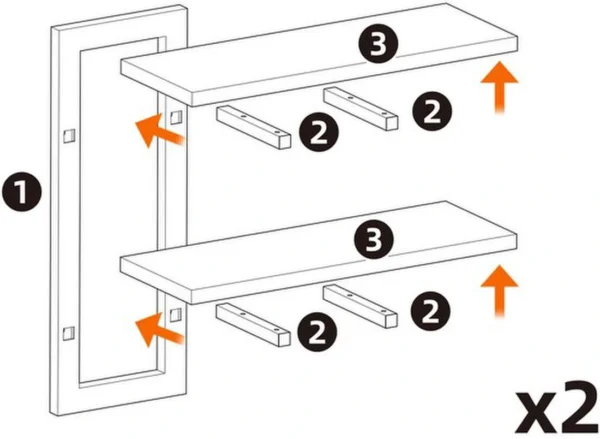 3
2
2
1
3
2
2
x2