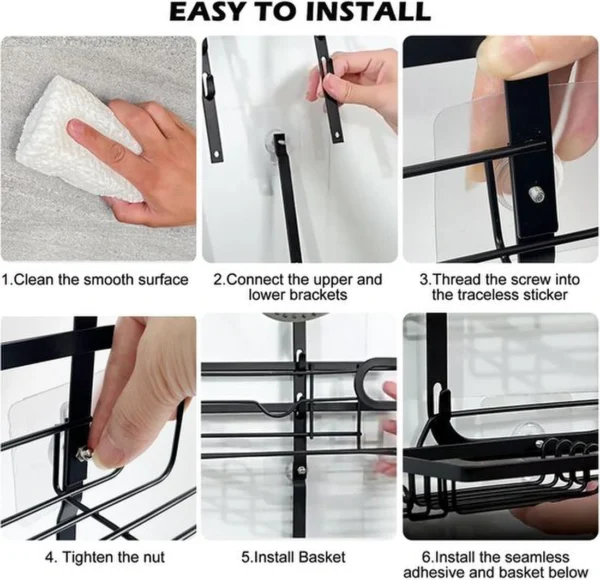 EASY TO INSTALL

1.Clean the smooth surface

2.Connect the upper and lower brackets

3.Thread the screw into the traceless sticker

4. Tighten the nut

5.Install Basket

6.Install the seamless adhesive and basket below