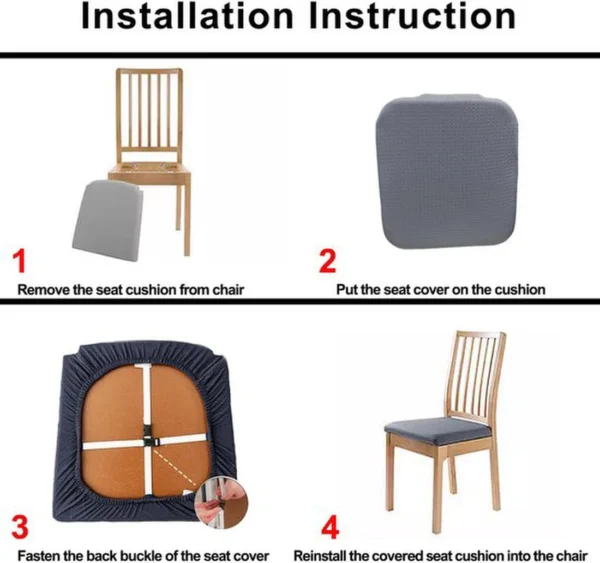 Installation Instruction

1
Remove the seat cushion from chair

2
Put the seat cover on the cushion

3
Fasten the back buckle of the seat cover

4
Reinstall the covered seat cushion into the chair