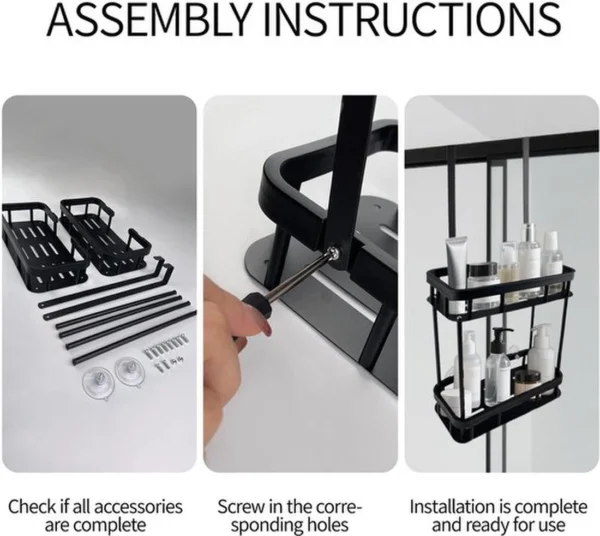 ASSEMBLY INSTRUCTIONS

Check if all accessories are complete

Screw in the corresponding holes

Installation is complete and ready for use