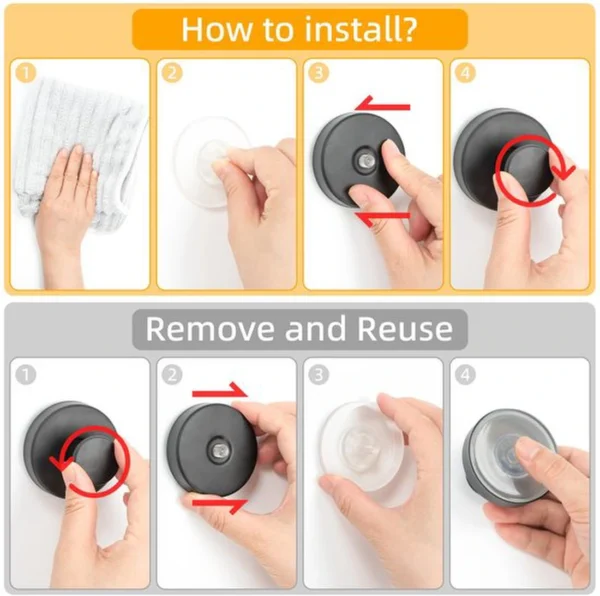 How to install?

1

2

3

4

Remove and Reuse

1

2

3

4