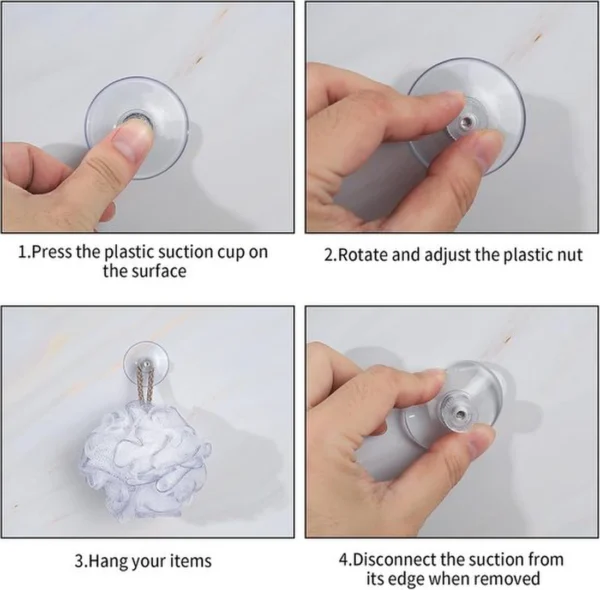 1.Press the plastic suction cup on the surface

2.Rotate and adjust the plastic nut

3.Hang your items

4.Disconnect the suction from its edge when removed