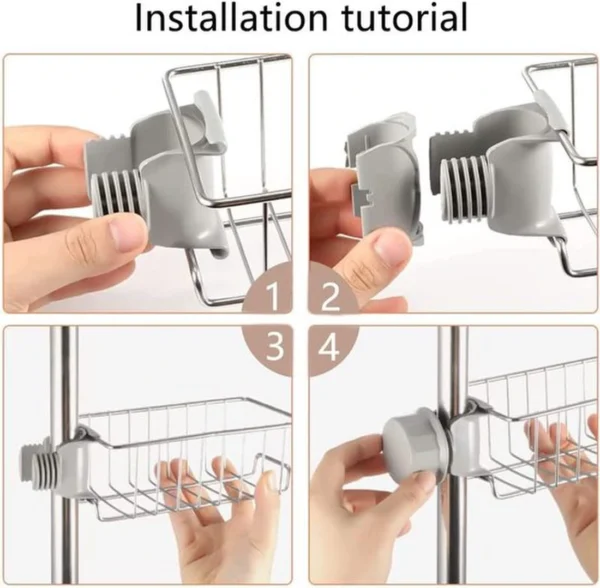 Installation tutorial

1

2

3

4