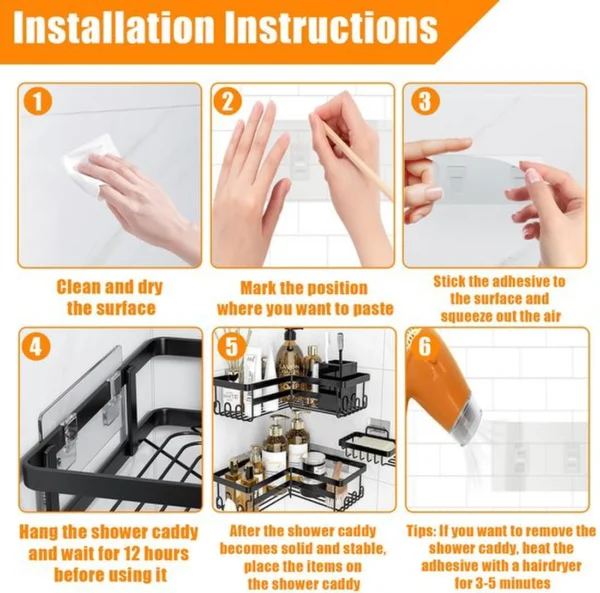 Installation Instructions

1

Clean and dry the surface

2

Mark the position where you want to paste

3

Stick the adhesive to the surface and squeeze out the air

4

Hang the shower caddy and wait for 12 hours before using it

5

After the shower caddy becomes solid and stable, place the items on the shower caddy

6

Tips: If you want to remove the shower caddy, heat the adhesive with a hairdryer for 3-5 minutes