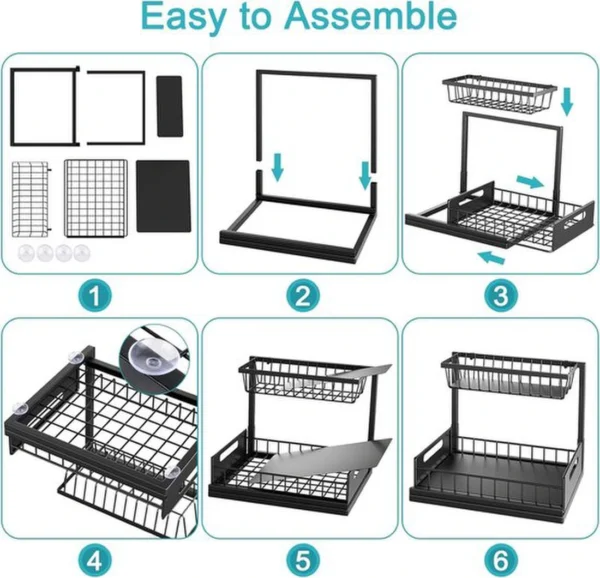 Easy to Assemble

1

2

3

4

5

6