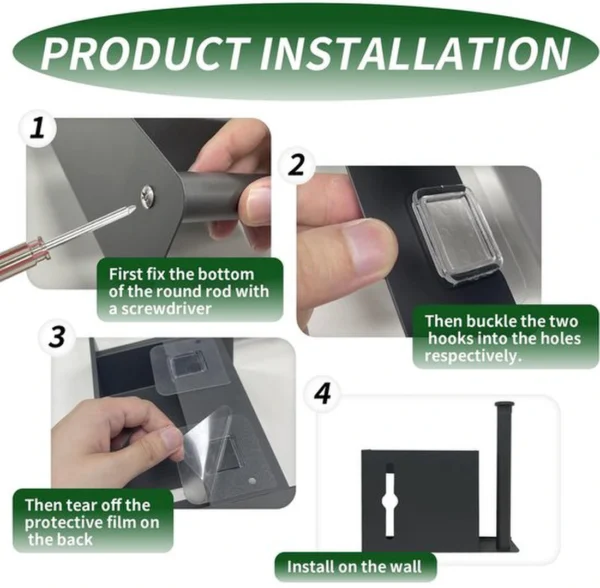 PRODUCT INSTALLATION

1

First fix the bottom of the round rod with a screwdriver

2

Then buckle the two hooks into the holes respectively.

3

Then tear off the protective film on the back

4

Install on the wall