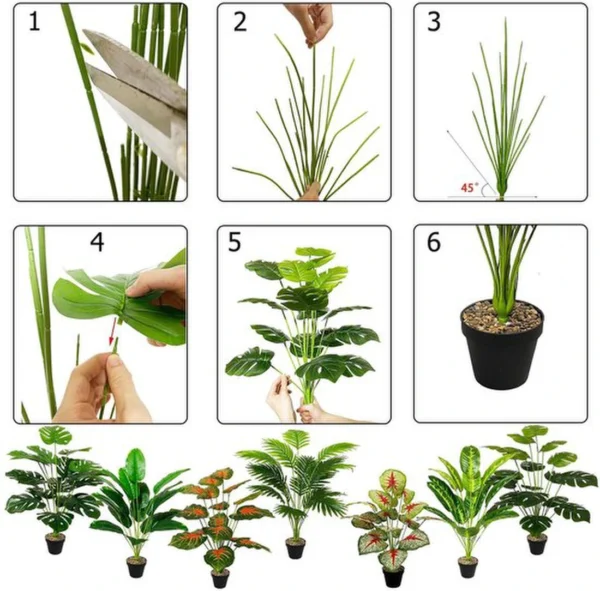 1

2

3

45°

4

5

6