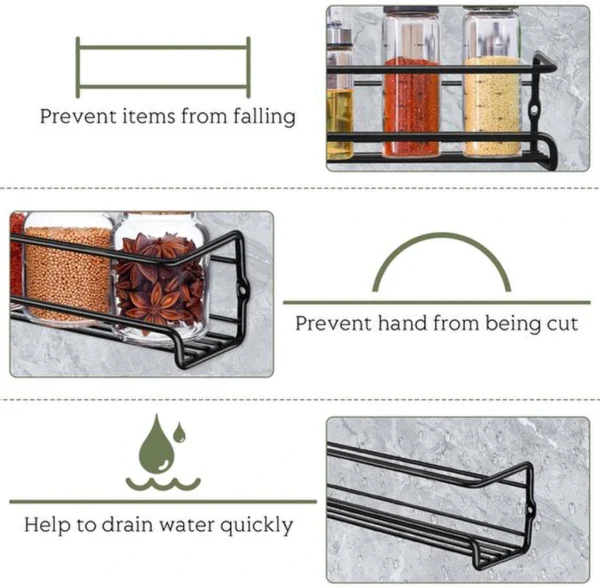 Prevent items from falling

Prevent hand from being cut

Help to drain water quickly