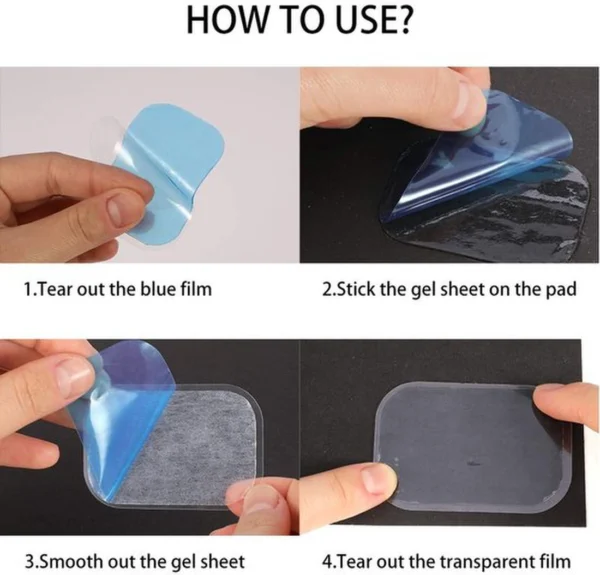 HOW TO USE?

1.Tear out the blue film

2.Stick the gel sheet on the pad

3.Smooth out the gel sheet

4.Tear out the transparent film