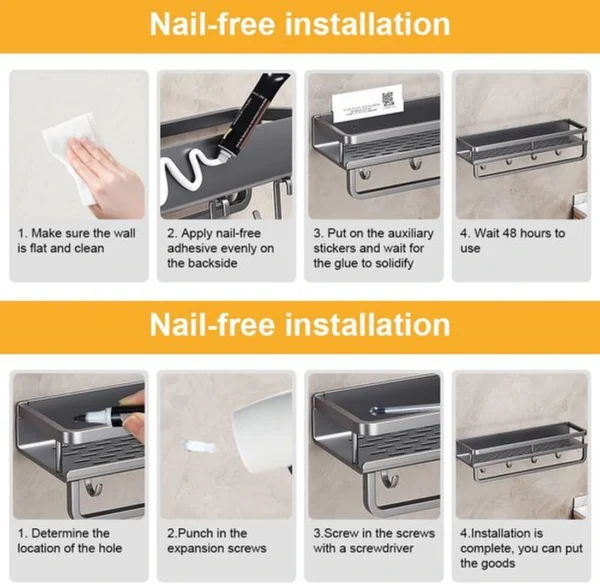 Nail-free installation

1. Make sure the wall is flat and clean

2. Apply nail-free adhesive evenly on the backside

3. Put on the auxiliary stickers and wait for the glue to solidify

4. Wait 48 hours to use

Nail-free installation

1. Determine the location of the hole

2.Punch in the expansion screws

3.Screw in the screws with a screwdriver

4.Installation is complete, you can put the goods