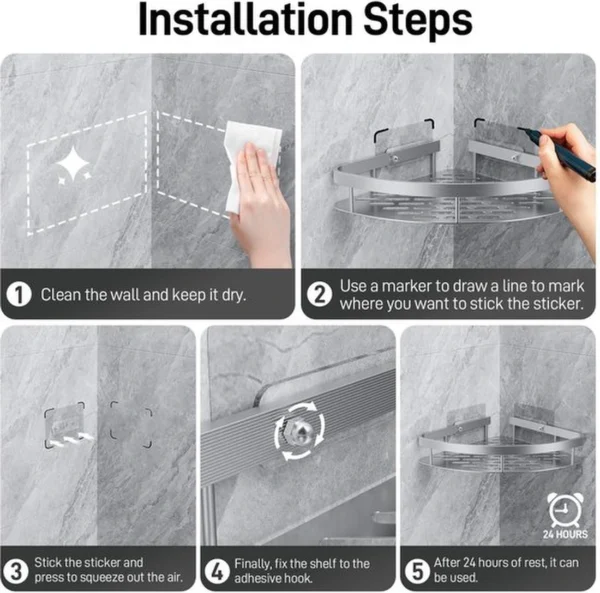 Installation Steps

1 Clean the wall and keep it dry.

2 Use a marker to draw a line to mark where you want to stick the sticker.

3 Stick the sticker and press to squeeze out the air.

4 Finally, fix the shelf to the adhesive hook.

24 HOURS

5 After 24 hours of rest, it can be used.