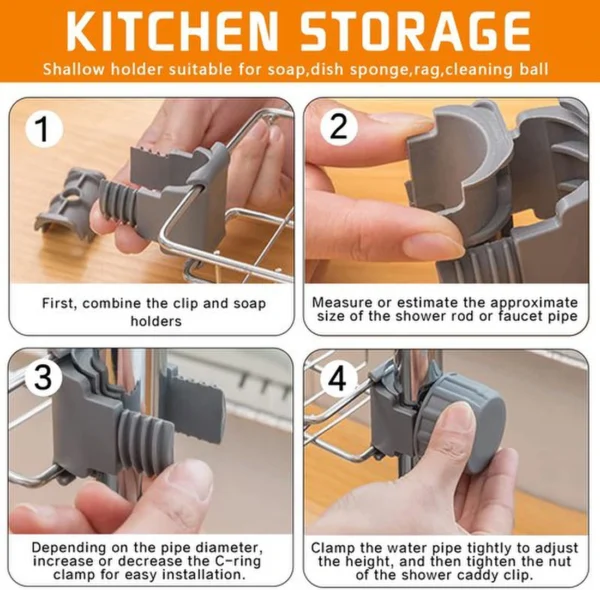 KITCHEN STORAGE

Shallow holder suitable for soap,dish sponge,rag,cleaning ball

1

First, combine the clip and soap holders

2

Measure or estimate the approximate size of the shower rod or faucet pipe

3

Depending on the pipe diameter, increase or decrease the C-ring clamp for easy installation.

4

Clamp the water pipe tightly to adjust the height, and then tighten the nut of the shower caddy clip.