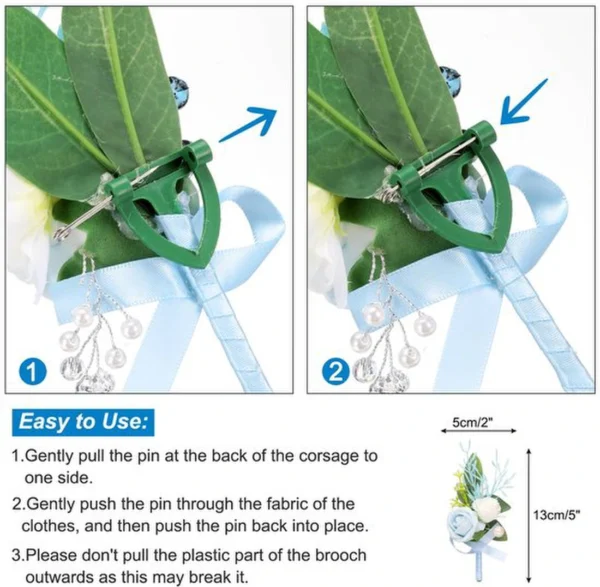 1

2

Easy to Use:

1.Gently pull the pin at the back of the corsage to one side.

2.Gently push the pin through the fabric of the clothes, and then push the pin back into place.

3.Please don't pull the plastic part of the brooch outwards as this may break it.

5cm/2"

13cm/5"