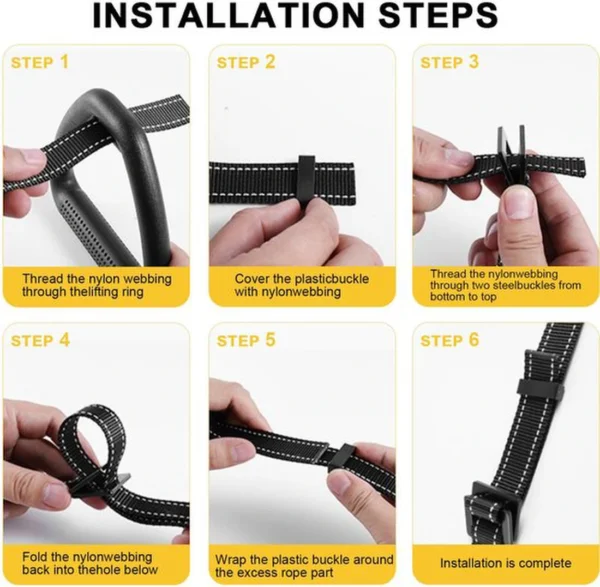 INSTALLATION STEPS

STEP 1

Thread the nylon webbing through thelifting ring

STEP 2

Cover the plasticbuckle with nylonwebbing

STEP 3

Thread the nylonwebbing through two steelbuckles from bottom to top

STEP 4

Fold the nylonwebbing back into thehole below

STEP 5

Wrap the plastic buckle around the excess rope part

STEP 6

Installation is complete