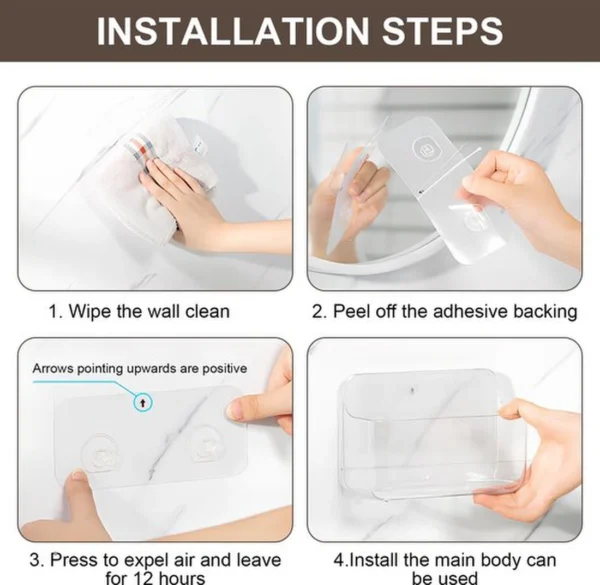 INSTALLATION STEPS

1. Wipe the wall clean

2. Peel off the adhesive backing

Arrows pointing upwards are positive

3. Press to expel air and leave for 12 hours

4.Install the main body can be used