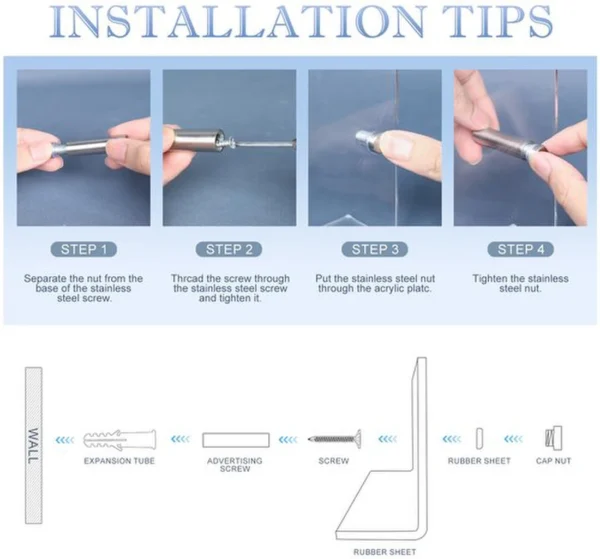 INSTALLATION TIPS

STEP 1

Separate the nut from the base of the stainless steel screw.

STEP 2

Thrcad the screw through the stainless steel screw and tighten it.

STEP 3

Put the stainless steel nut through the acrylic platc.

STEP 4

Tighten the stainless steel nut.

WALL

EXPANSION TUBE

ADVERTISING SCREW

SCREW

RUBBER SHEET

CAP NUT

RUBBER SHEET