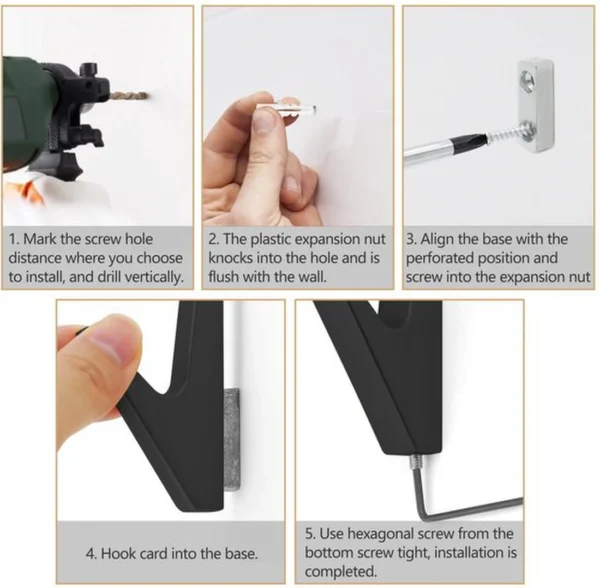 1. Mark the screw hole distance where you choose to install, and drill vertically.

2. The plastic expansion nut knocks into the hole and is flush with the wall.

3. Align the base with the perforated position and screw into the expansion nut

4. Hook card into the base.

5. Use hexagonal screw from the bottom screw tight, installation is completed.