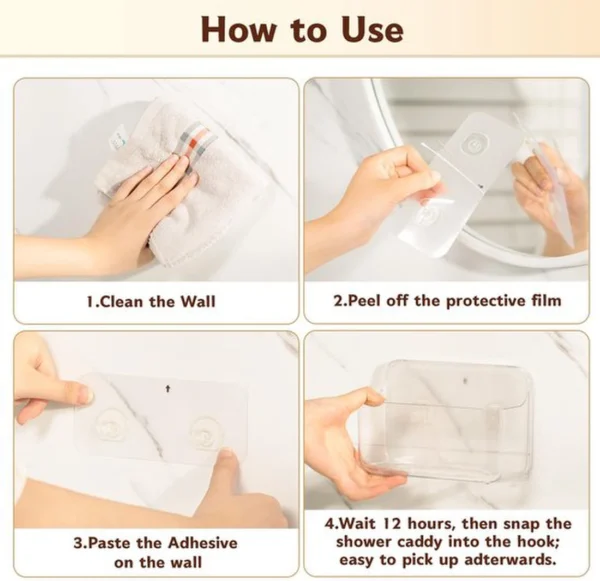 How to Use

1.Clean the Wall

2.Peel off the protective film

3.Paste the Adhesive on the wall

4.Wait 12 hours, then snap the shower caddy into the hook; easy to pick up adterwards.